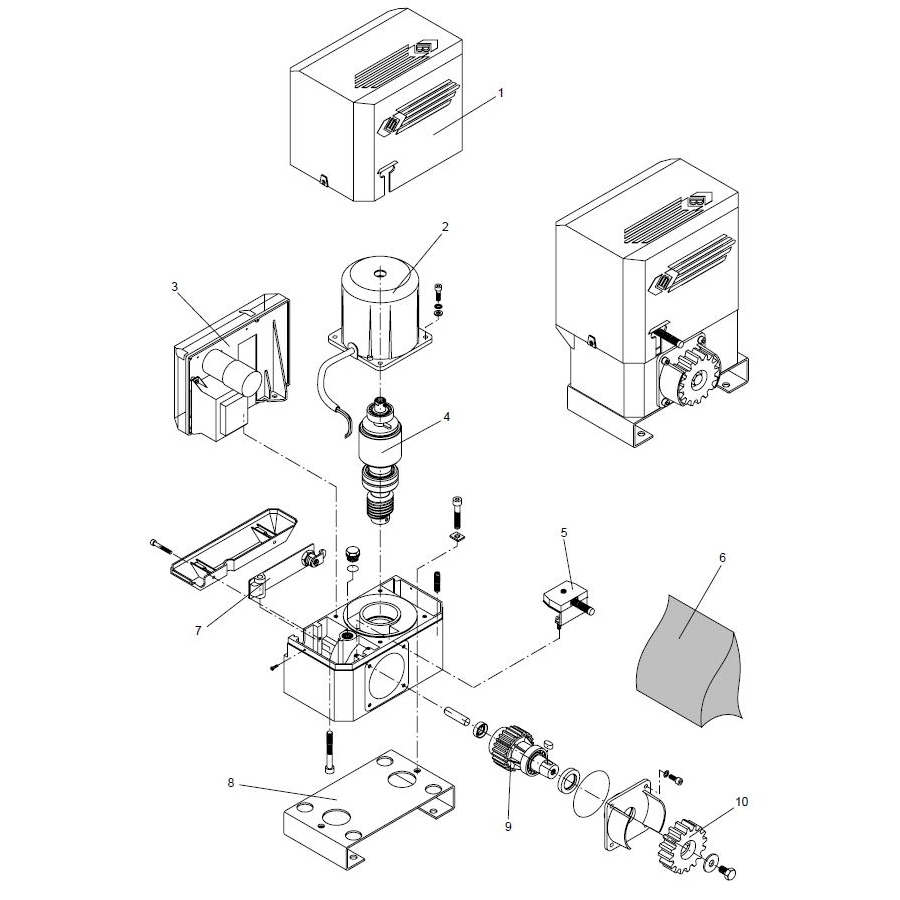 1
2
3
4
5
6
7
8
9
10