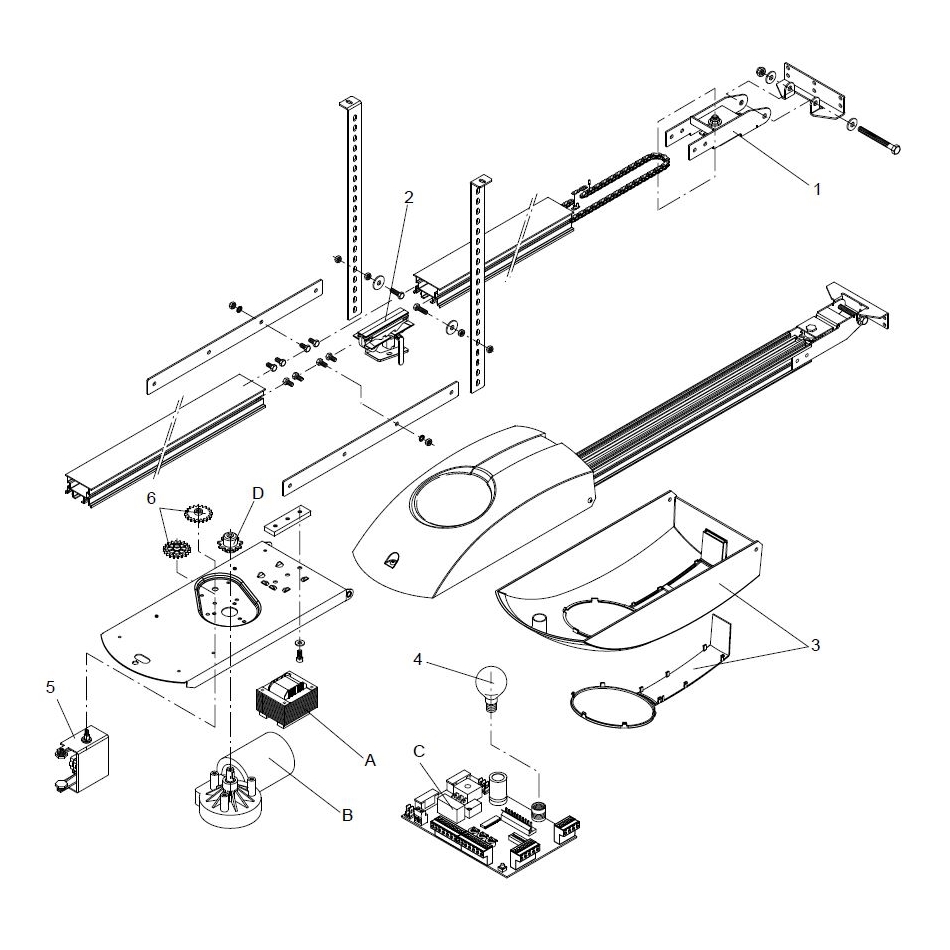 1
2
6
D
3
4
5
A
B
C