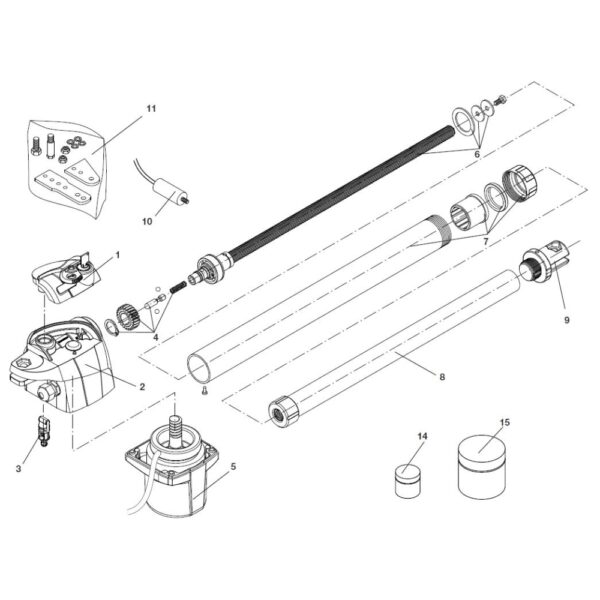 11
6
10
1
7
9
4
2
8
3
5
14
15