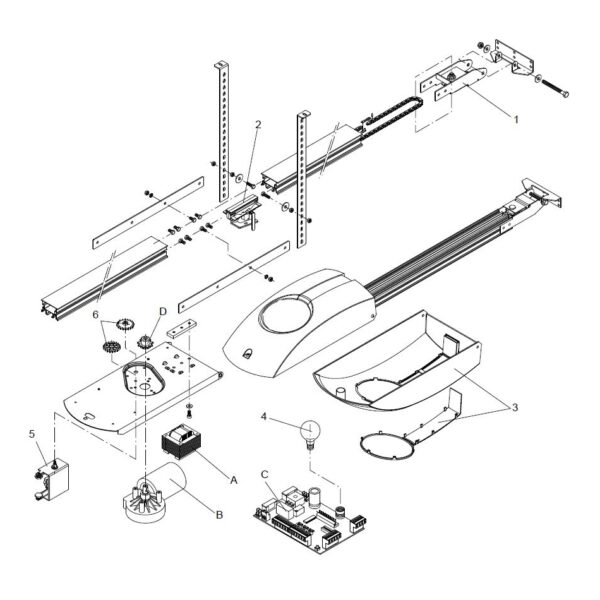 1
2
6
D
3
4
5
A
C
B