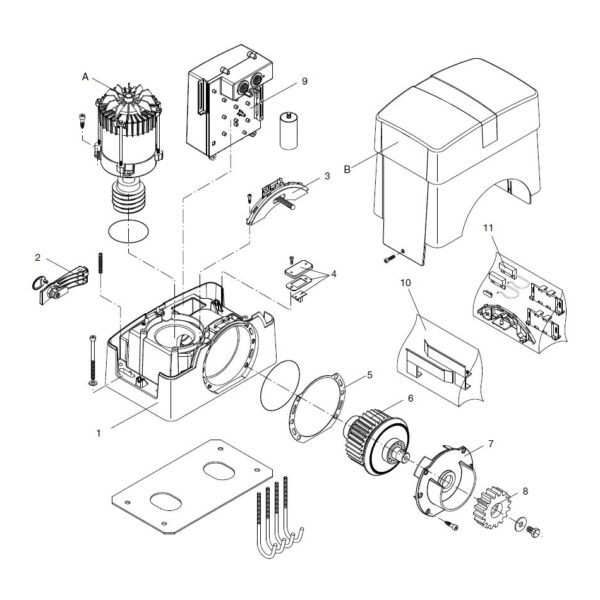 A
9
B
3
2
4
11
10
5
6
1
7
8