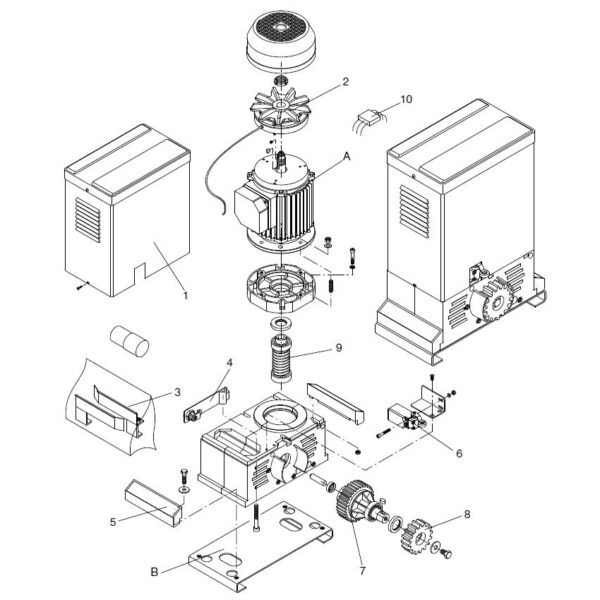 2
10
A
1
9
4
3
6
5
8
7
B