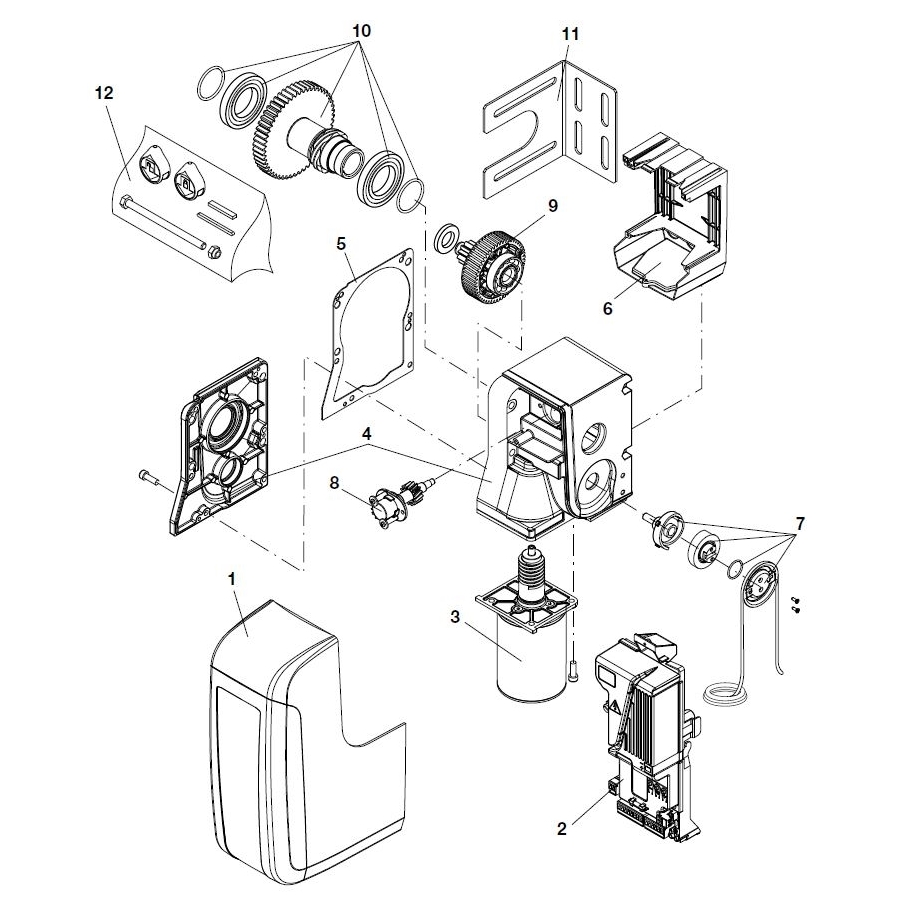 10
11
12
9
5
6
4
8
7
1
3
2