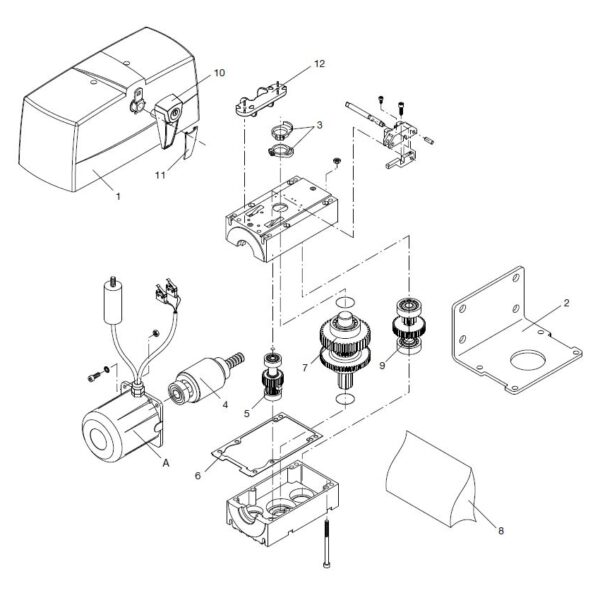 10
12
3
11
1
2
7
9
4
5
A
6
8