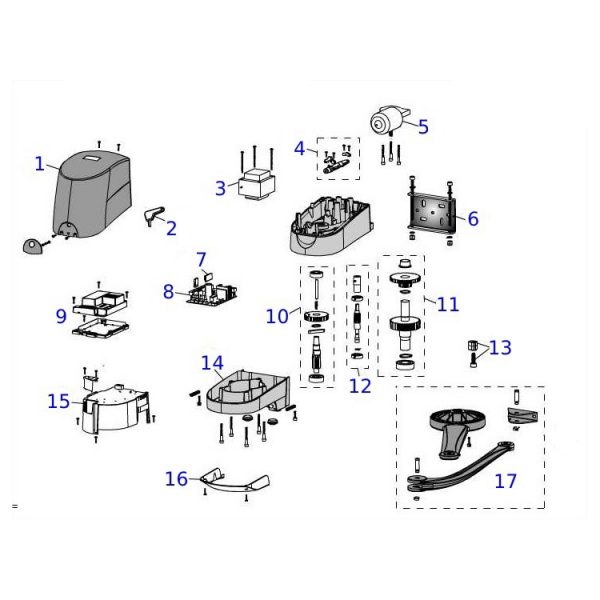 1
2
3
4
5
6
7
8
9
10
11
12
13
14
15
16
17
=